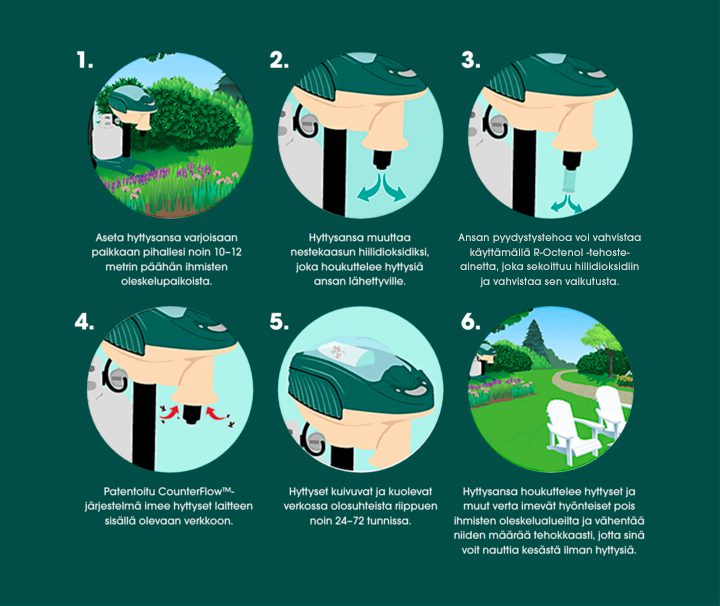 1.

Aseta hyttysansa varjoisaan paikkaan pihallesi noin 10–12 metrin päähän ihmisten oleskelupaikoista.

2.

Hyttysansa muuttaa nestekaasun hiilidioksidiksi, joka houkuttelee hyttysiä ansan lähettyville.

3.

Ansan pyydystystehoa voi vahvistaa käyttämällä R-Octenol -tehosteainetta, joka sekoittuu hiilidioksidiin ja vahvistaa sen vaikutusta.

4.

Patentoitu CounterFlow™-järjestelmä imee hyttyset laitteen sisällä olevaan verkkoon.

5.

Hyttyset kuivuvat ja kuolevat verkossa olosuhteista riippuen noin 24–72 tunnissa.

6.

Hyttysansa houkuttelee hyttyset ja muut verta imevät hyönteiset pois ihmisten oleskelualueilta ja vähentää niiden määrää tehokkaasti, jotta sinä voit nauttia kesästä ilman hyttysiä.